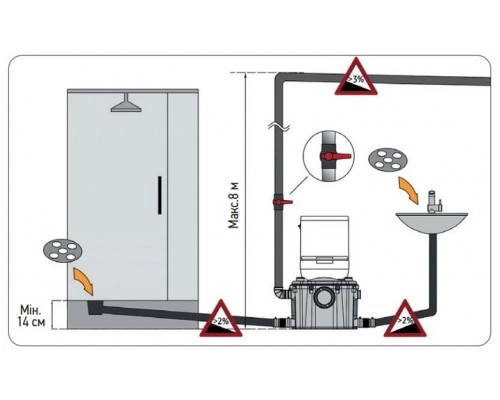 >3%

Макс.8 м

Мін.
14 см

>2%

>2%