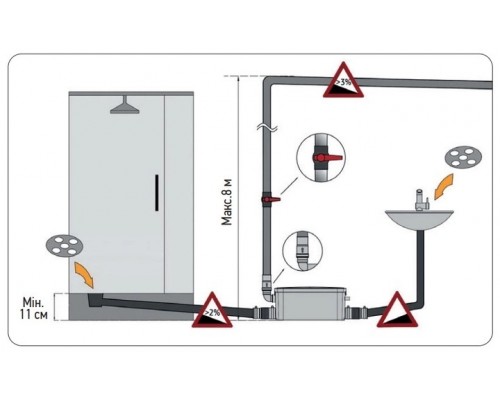 >3%

Макс.8 м

Мін.
11 см

>2%